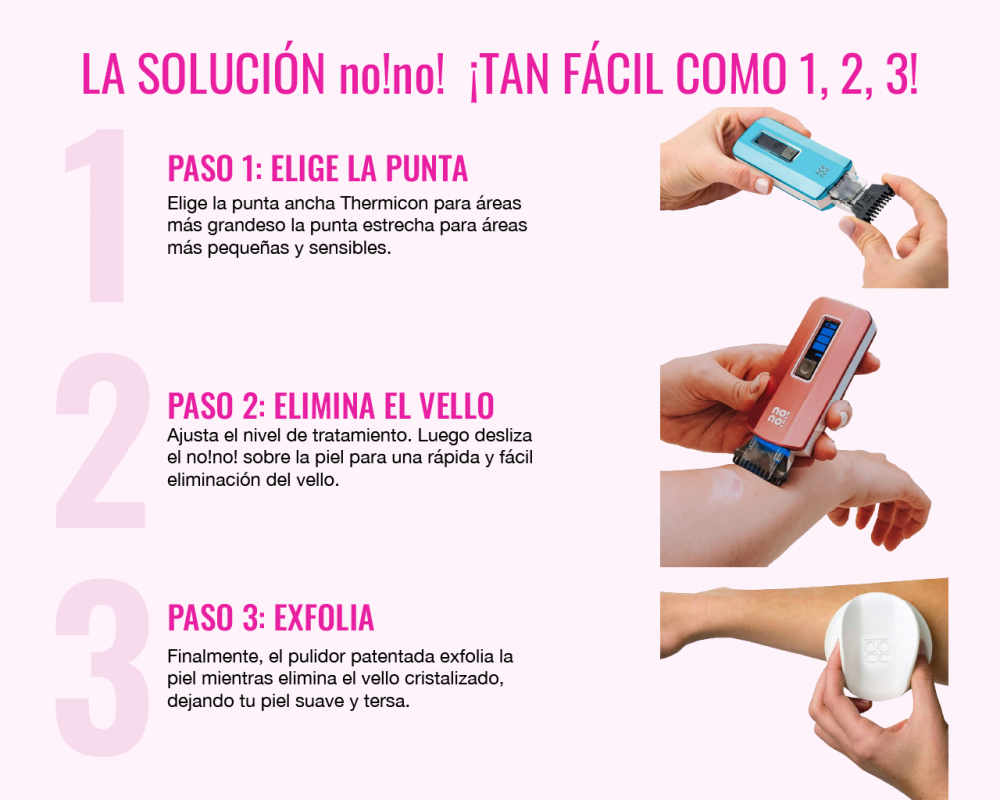 LA SOLUCIÓN no!no! ¡TAN FÁCIL COMO 1, 2, 3!

1

PASO 1: ELIGE LA PUNTA

Elige la punta ancha Thermicon para áreas más grandeso la punta estrecha para áreas más pequeñas y sensibles.

2

PASO 2: ELIMINA EL VELLO

Ajusta el nivel de tratamiento. Luego desliza el no!no! sobre la piel para una rápida y fácil eliminación del vello.

no! no!

3

PASO 3: EXFOLIA

Finalmente, el pulidor patentada exfolia la piel mientras elimina el vello cristalizado, dejando tu piel suave y tersa.